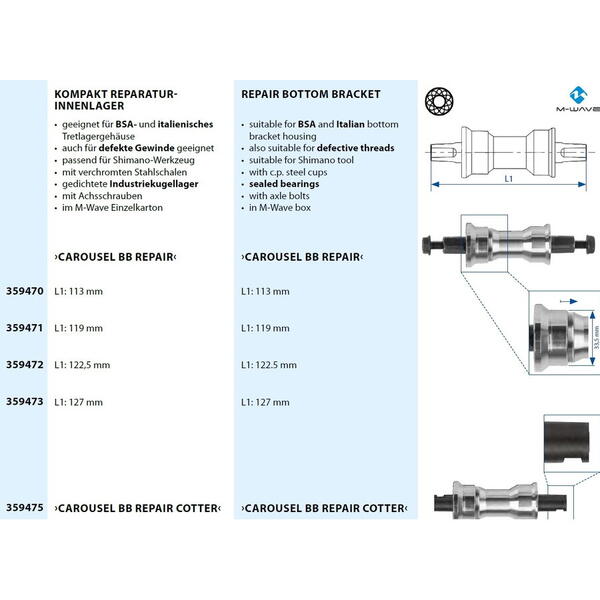 KOMPAKT REPARATUR-INNENLAGER

- geeignet für **BSA-** und **italienisches** Tretlagergehäuse
- auch für **defekte Gewinde** geeignet
- passend für Shimano-Werkzeug
- mit verchromten Stahlschalen
- gedichtete **Industriekugellager**
- mit Achsschrauben
- im M-Wave Einzelkarton

›CAROUSEL BB REPAIR‹

359470 L1: 113 mm

359471 L1: 119 mm

359472 L1: 122,5 mm

359473 L1: 127 mm

359475 ›CAROUSEL BB REPAIR COTTER‹

REPAIR BOTTOM BRACKET

- suitable for **BSA** and **Italian** bottom bracket housing
- also suitable for **defective threads**
- suitable for Shimano tool
- with c.p. steel cups
- **sealed bearings**
- with axle bolts
- in M-Wave box

›CAROUSEL BB REPAIR‹

L1: 113 mm

L1: 119 mm

L1: 122.5 mm

L1: 127 mm

›CAROUSEL BB REPAIR COTTER‹

M-WAVE

L1

33,5 mm